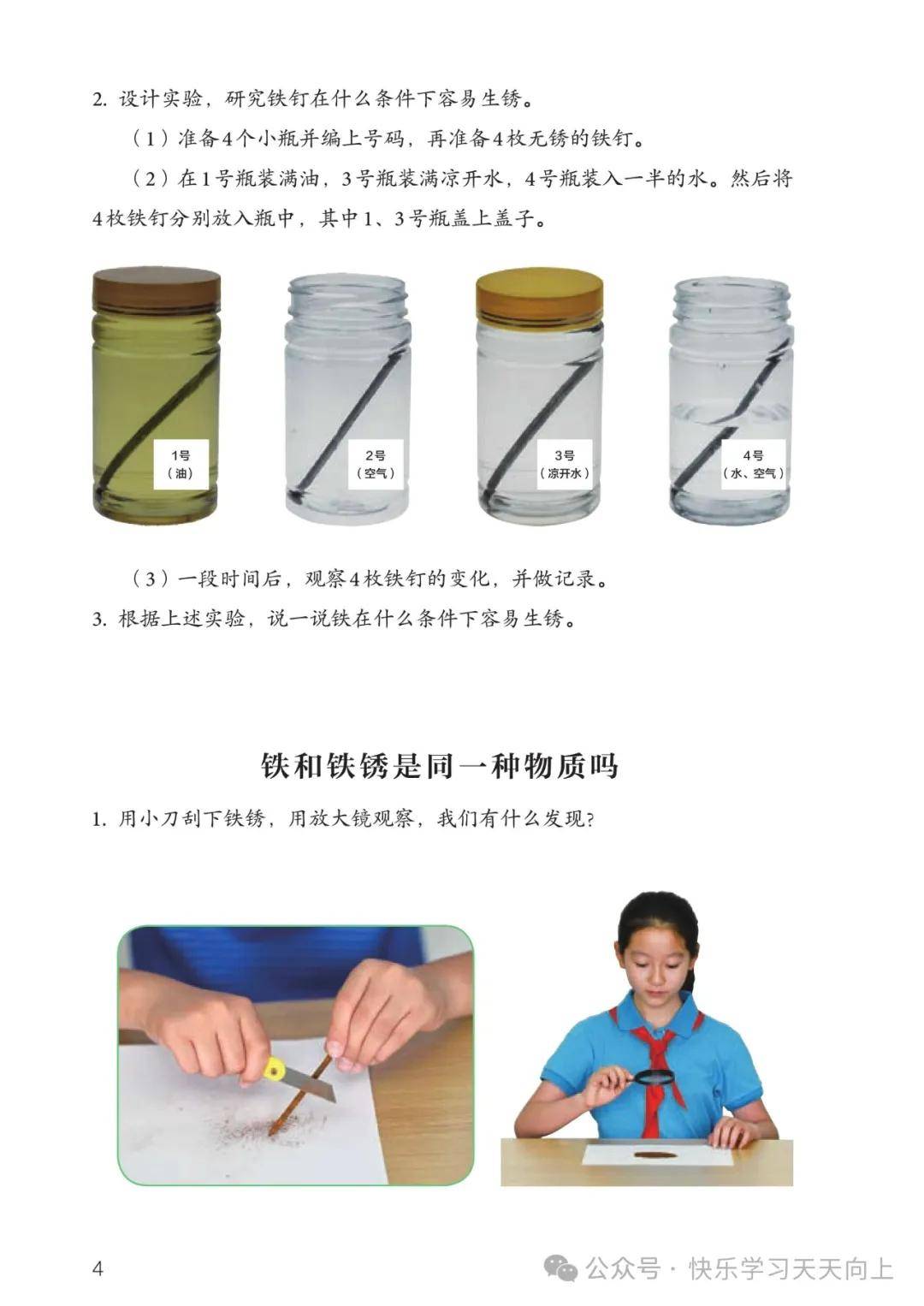 2. 设计实验，研究铁钉在什么条件下容易生锈。

（1）准备4个小瓶并编上号码，再准备4枚无锈的铁钉。

（2）在1号瓶装满油，3号瓶装满凉开水，4号瓶装入一半的水。然后将4枚铁钉分别放入瓶中，其中1、3号瓶盖上盖子。

1号
（油）

2号
（空气）

3号
（凉开水）

4号
（水、空气）

（3）一段时间后，观察4枚铁钉的变化，并做记录。

3. 根据上述实验，说一说铁在什么条件下容易生锈。

铁和铁锈是同一种物质吗

1. 用小刀刮下铁锈，用放大镜观察，我们有什么发现？

4

公众号 · 快乐学习天天向上