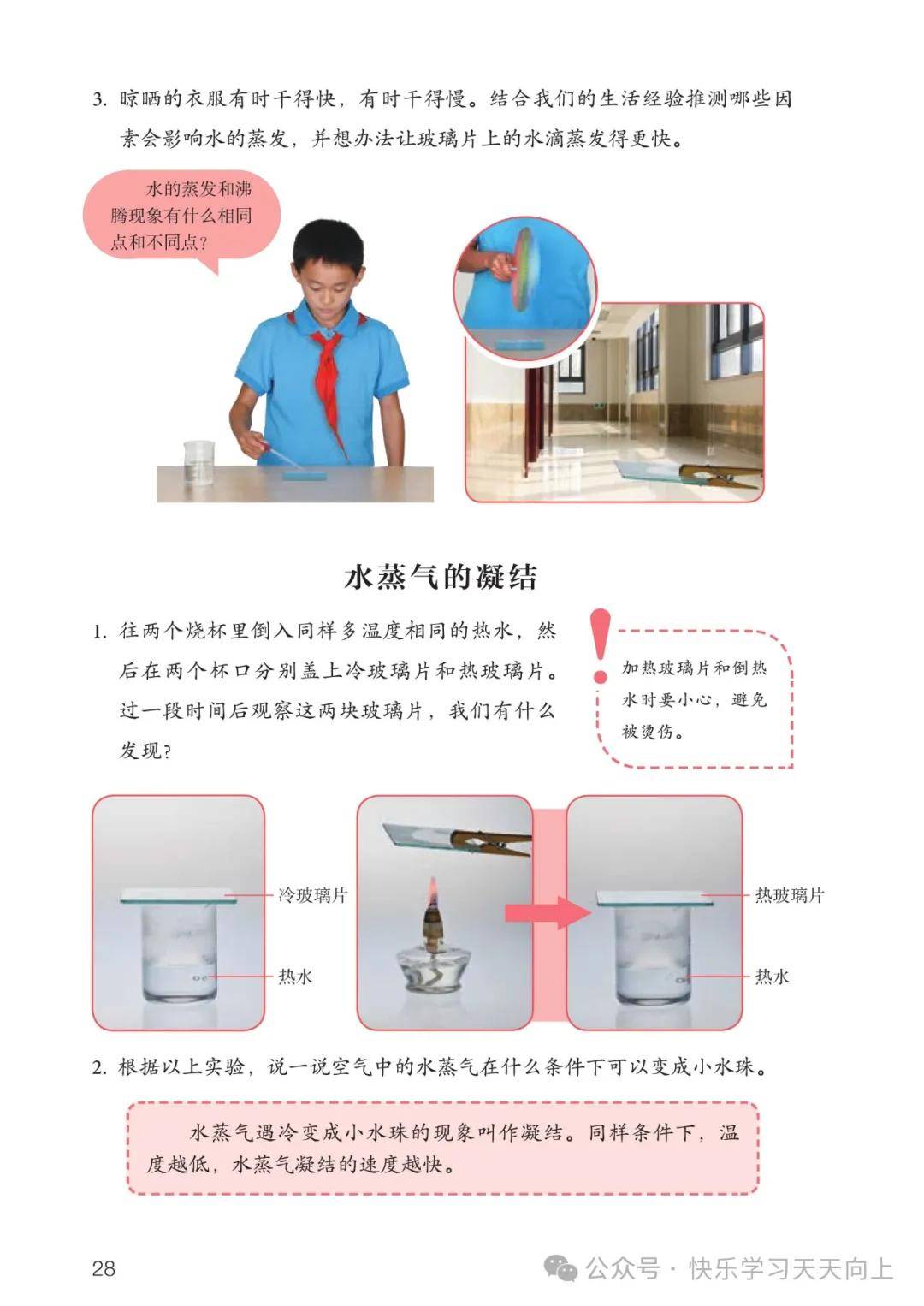 3. 晾晒的衣服有时干得快，有时干得慢。结合我们的生活经验推测哪些因素会影响水的蒸发，并想办法让玻璃片上的水滴蒸发得更快。

水的蒸发和沸腾现象有什么相同点和不同点？

水蒸气的凝结

1. 往两个烧杯里倒入同样多温度相同的热水，然后在两个杯口分别盖上冷玻璃片和热玻璃片。过一段时间后观察这两块玻璃片，我们有什么发现？

加热玻璃片和倒热水时要小心，避免被烫伤。

冷玻璃片

热水

热玻璃片

热水

2. 根据以上实验，说一说空气中的水蒸气在什么条件下可以变成小水珠。

水蒸气遇冷变成小水珠的现象叫作凝结。同样条件下，温度越低，水蒸气凝结的速度越快。

28

公众号 · 快乐学习天天向上