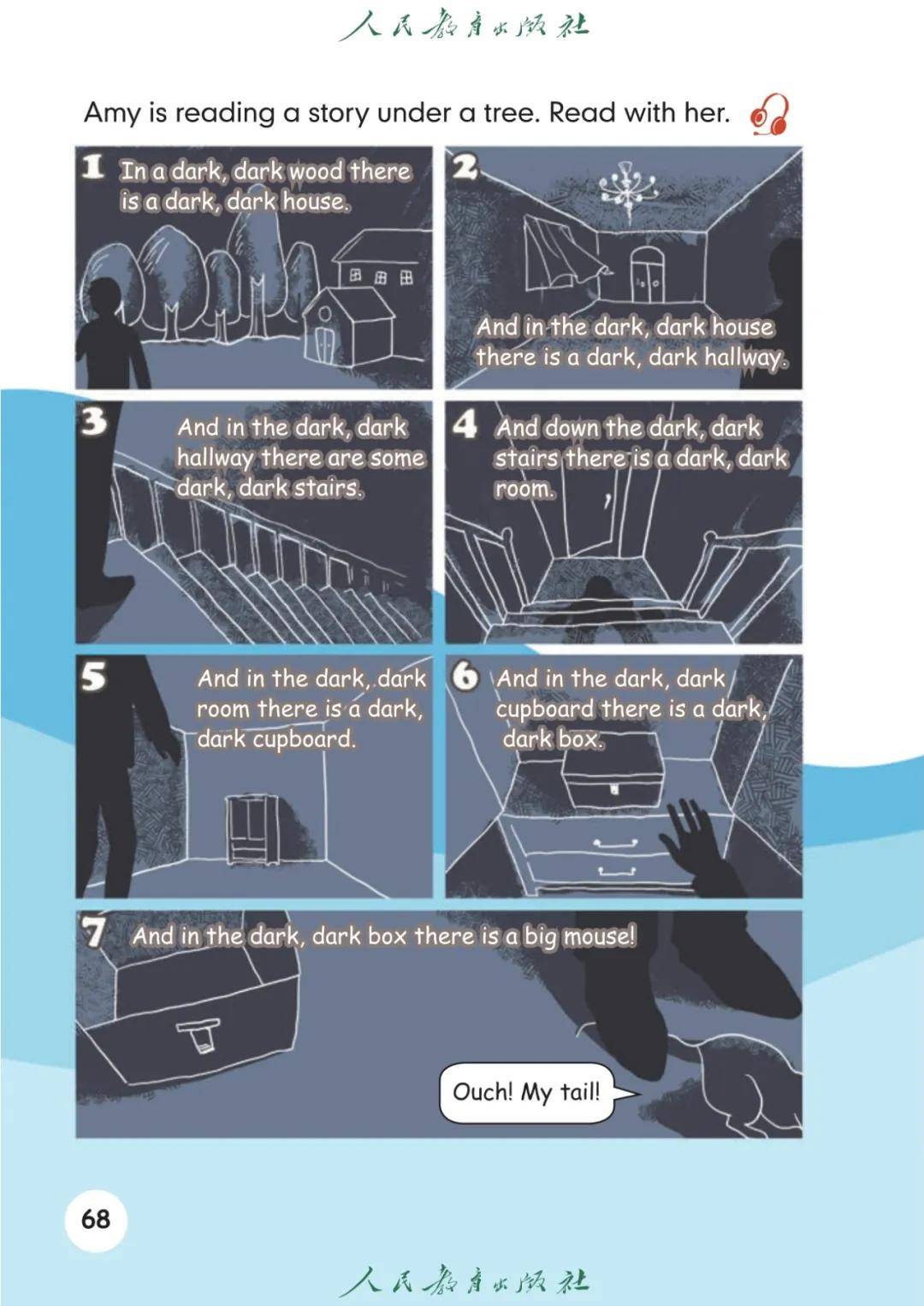 人民教育出版社

Amy is reading a story under a tree. Read with her.

1 In a dark, dark wood there is a dark, dark house.

2 And in the dark, dark house there is a dark, dark hallway.

3 And in the dark, dark hallway there are some dark, dark stairs.

4 And down the dark, dark stairs there is a dark, dark room.

5 And in the dark, dark room there is a dark, dark cupboard.

6 And in the dark, dark cupboard there is a dark, dark box.

7 And in the dark, dark box there is a big mouse!

Ouch! My tail!

68

人民教育出版社