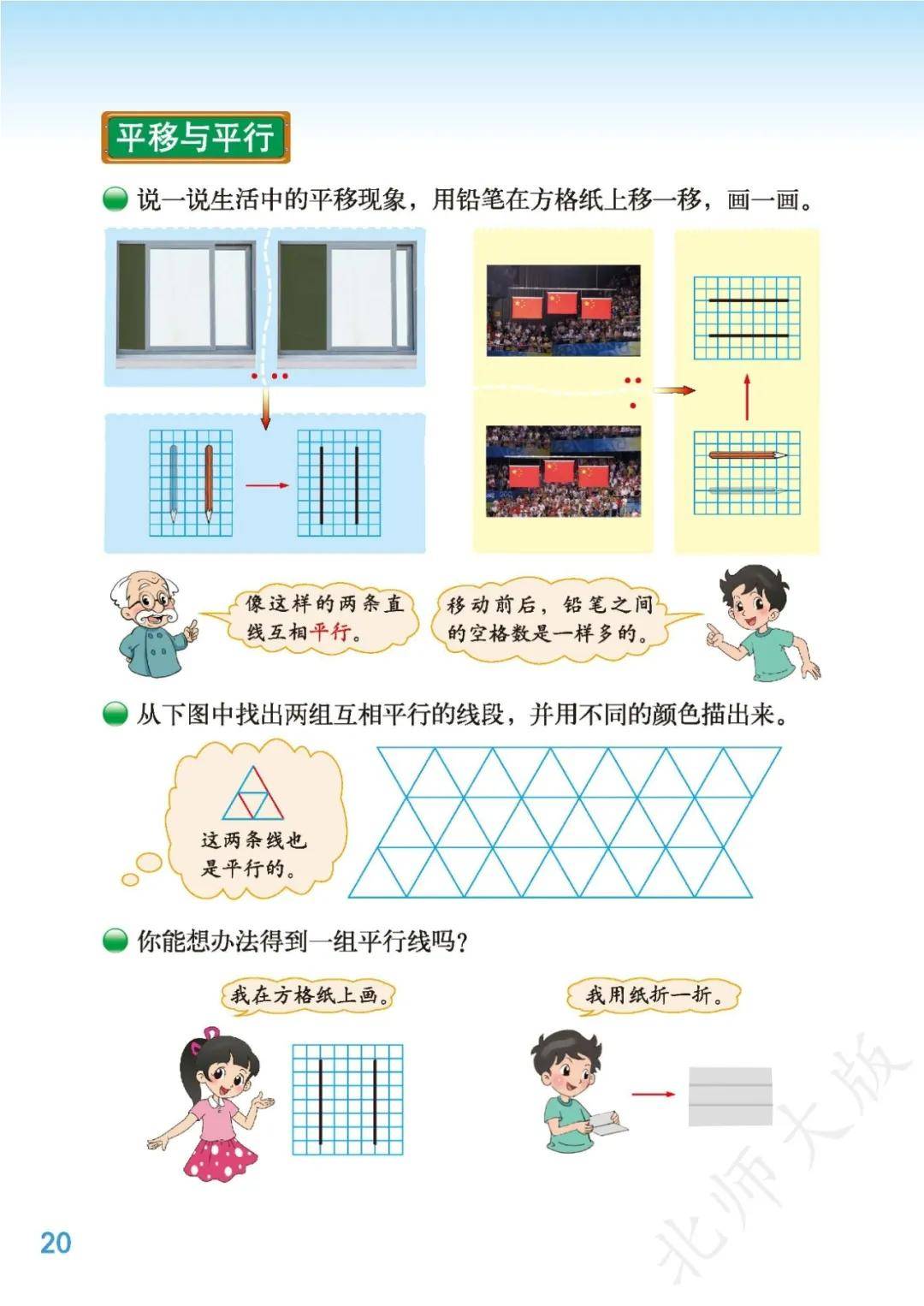 平移与平行

说一说生活中的平移现象，用铅笔在方格纸上移一移，画一画。

像这样的两条直线互相平行。

移动前后，铅笔之间的空格数是一样多的。

从下图中找出两组互相平行的线段，并用不同的颜色描出来。

这两条线也是平行的。

你能想办法得到一组平行线吗？

我在方格纸上画。

我用纸折一折。

20

北师大版