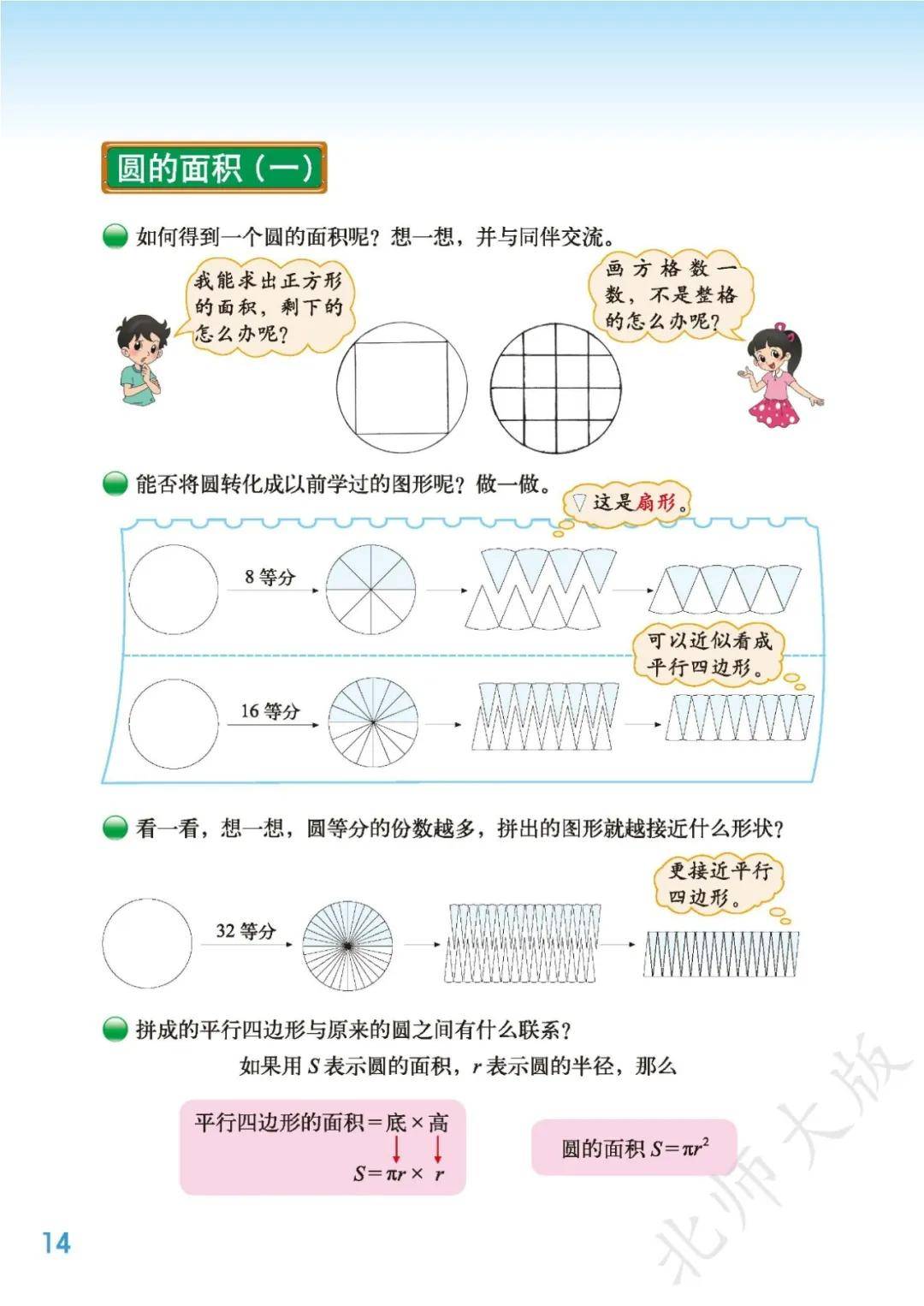 圆的面积（一）

如何得到一个圆的面积呢？想一想，并与同伴交流。

我能求出正方形的面积，剩下的怎么办呢？

画方格数一数，不是整格的怎么办呢？

能否将圆转化成以前学过的图形呢？做一做。

这是扇形。

8 等分

可以近似看成平行四边形。

16 等分

看一看，想一想，圆等分的份数越多，拼出的图形就越接近什么形状？

更接近平行四边形。

32 等分

拼成的平行四边形与原来的圆之间有什么联系？

如果用 $S$ 表示圆的面积，$r$ 表示圆的半径，那么

平行四边形的面积 = 底 × 高

$S = \pi r \times r$

圆的面积 $S = \pi r^2$

14

北师大版