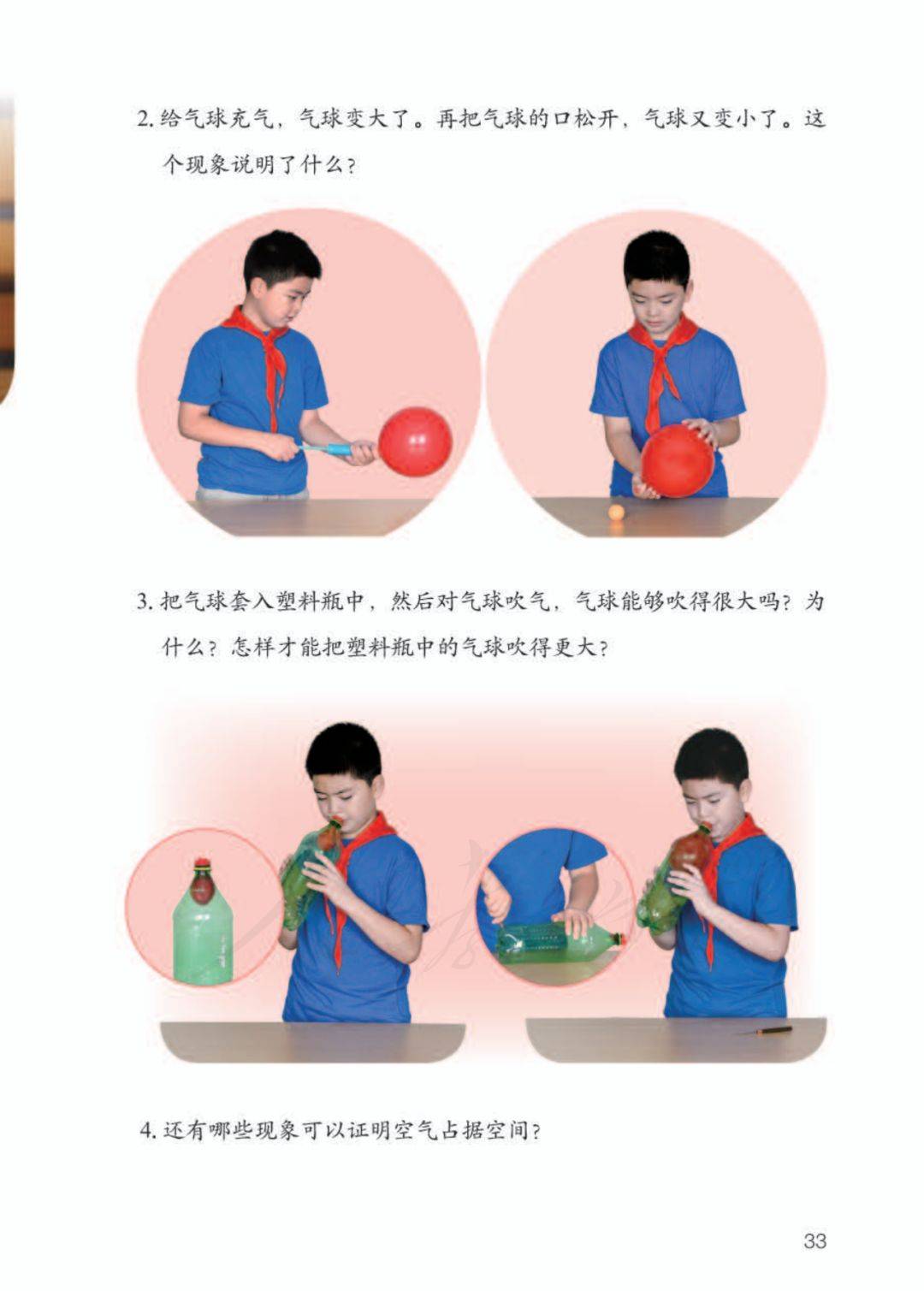 2. 给气球充气，气球变大了。再把气球的口松开，气球又变小了。这个现象说明了什么？

3. 把气球套入塑料瓶中，然后对气球吹气，气球能够吹得很大吗？为什么？怎样才能把塑料瓶中的气球吹得更大？

4. 还有哪些现象可以证明空气占据空间？

33